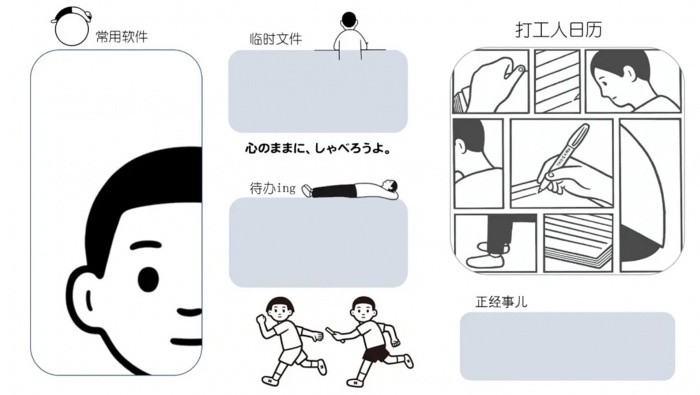 常用软件

临时文件

心のままに、しゃべろうよ。

待办ing

打工人日历

正经事儿